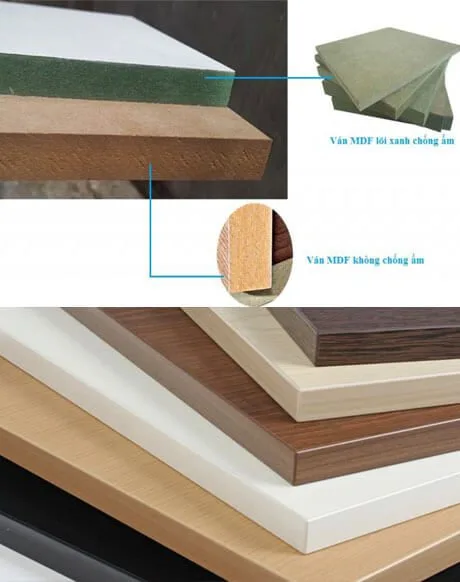 Ván MDF lõi xanh chống ẩm

Ván MDF không chống ẩm